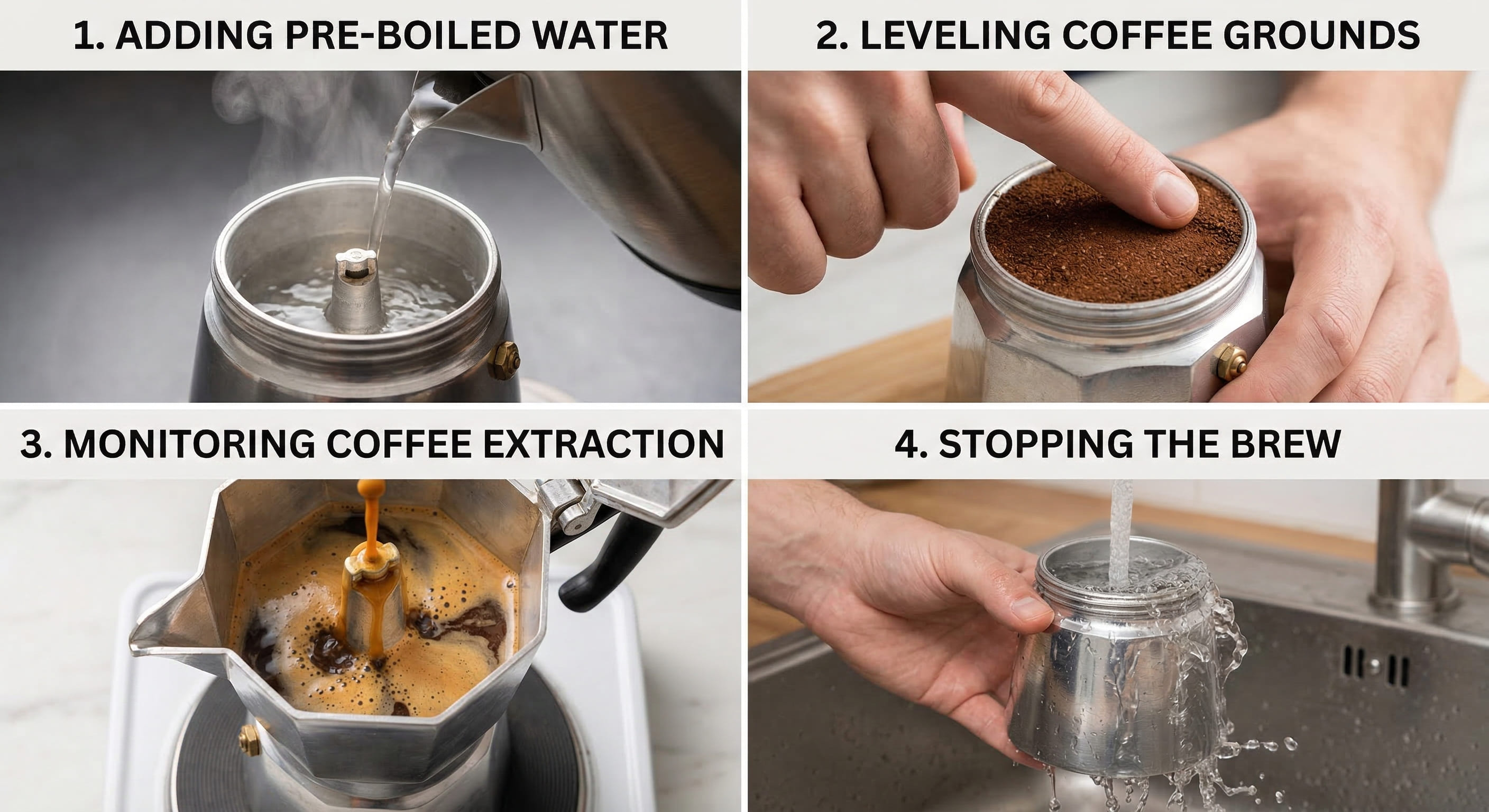 1. ADDING PRE-BOILED WATER

2. LEVELING COFFEE GROUNDS

3. MONITORING COFFEE EXTRACTION

4. STOPPING THE BREW