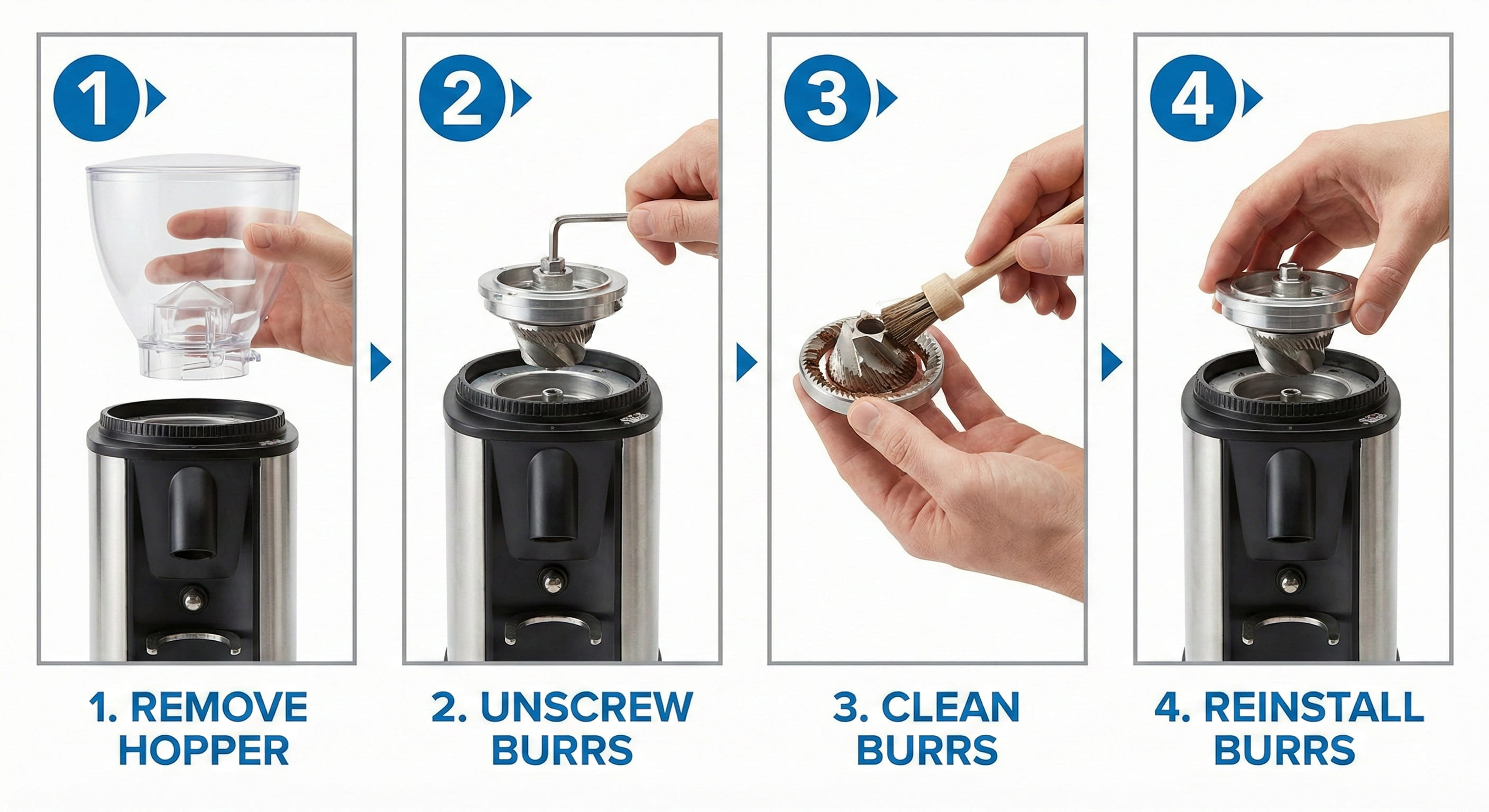 1

2

3

4

1. REMOVE HOPPER

2. UNSCREW BURRS

3. CLEAN BURRS

4. REINSTALL BURRS