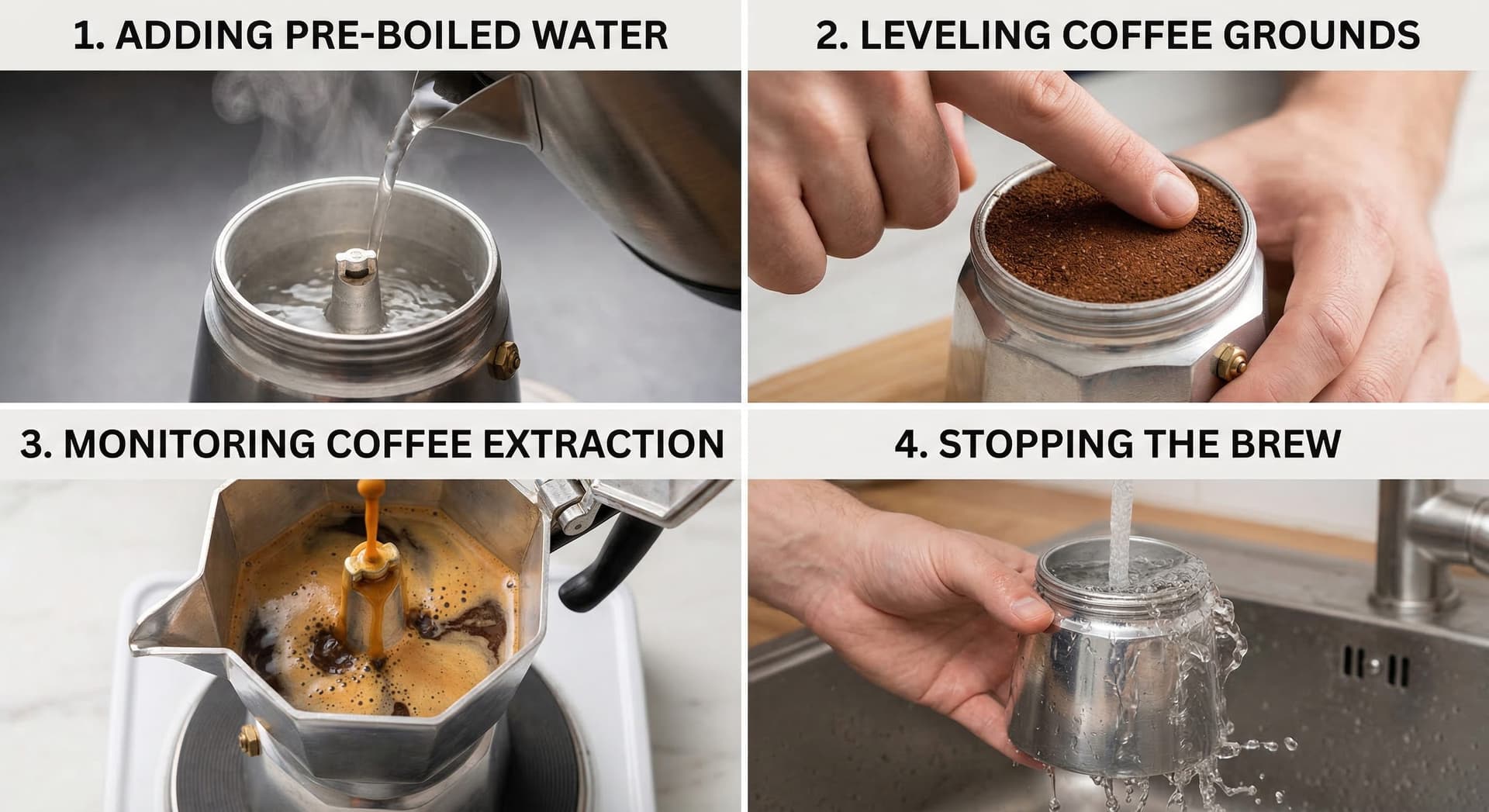 1. ADDING PRE-BOILED WATER

2. LEVELING COFFEE GROUNDS

3. MONITORING COFFEE EXTRACTION

4. STOPPING THE BREW