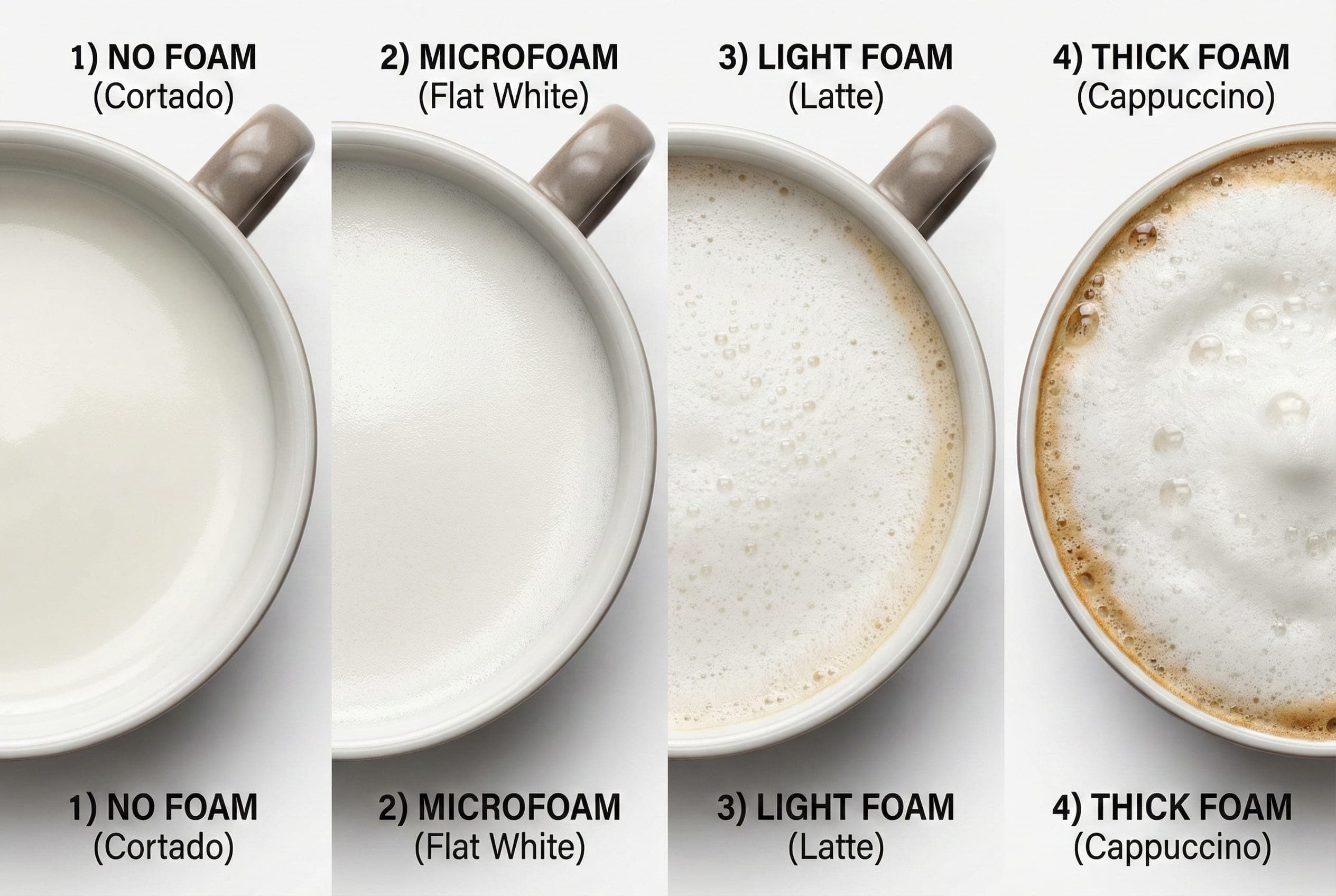 1) NO FOAM
(Cortado)

2) MICROFOAM
(Flat White)

3) LIGHT FOAM
(Latte)

4) THICK FOAM
(Cappuccino)

1) NO FOAM
(Cortado)

2) MICROFOAM
(Flat White)

3) LIGHT FOAM
(Latte)

4) THICK FOAM
(Cappuccino)