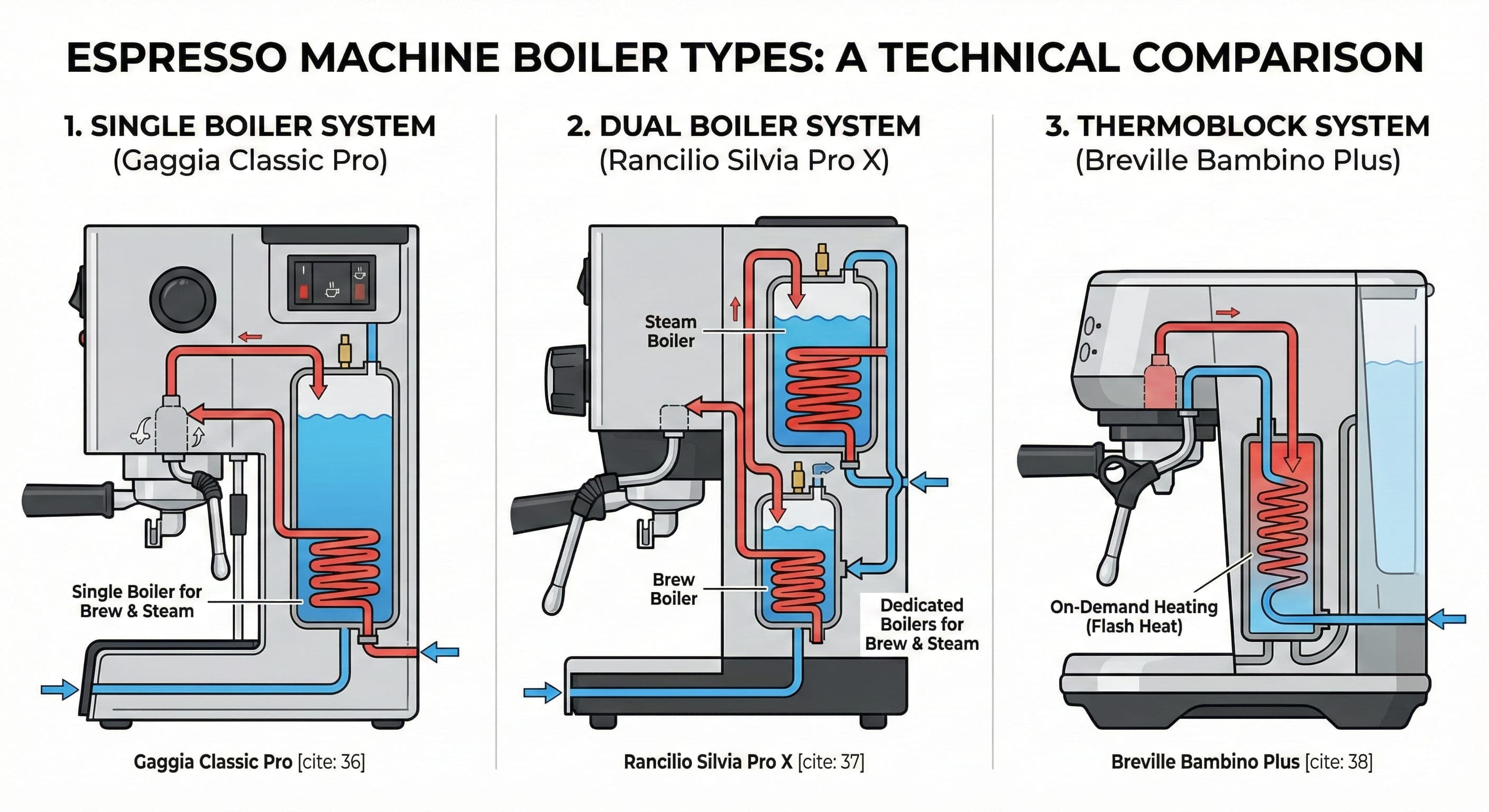 ESPRESSO MACHINE BOILER TYPES: A TECHNICAL COMPARISON

1. SINGLE BOILER SYSTEM
(Gaggia Classic Pro)

Single Boiler for Brew & Steam

Gaggia Classic Pro [cite: 36]

2. DUAL BOILER SYSTEM
(Rancilio Silvia Pro X)

Steam Boiler

Brew Boiler

Dedicated Boilers for Brew & Steam

Rancilio Silvia Pro X [cite: 37]

3. THERMOBLOCK SYSTEM
(Breville Bambino Plus)

On-Demand Heating (Flash Heat)

Breville Bambino Plus [cite: 38]